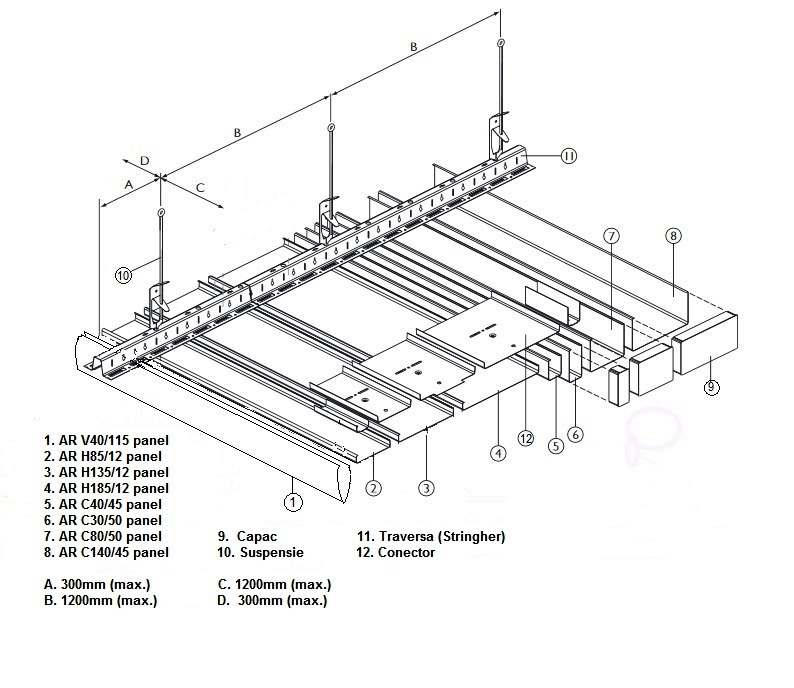 B
B
D
A
C
11
10
7
8
9
12
4
5
6
3
2
1

1. AR V40/115 panel
2. AR H85/12 panel
3. AR H135/12 panel
4. AR H185/12 panel
5. AR C40/45 panel
6. AR C30/50 panel
7. AR C80/50 panel
8. AR C140/45 panel

9. Capac
10. Suspensie

11. Traversa (Stringher)
12. Conector

A. 300mm (max.)
B. 1200mm (max.)

C. 1200mm (max.)
D. 300mm (max.)